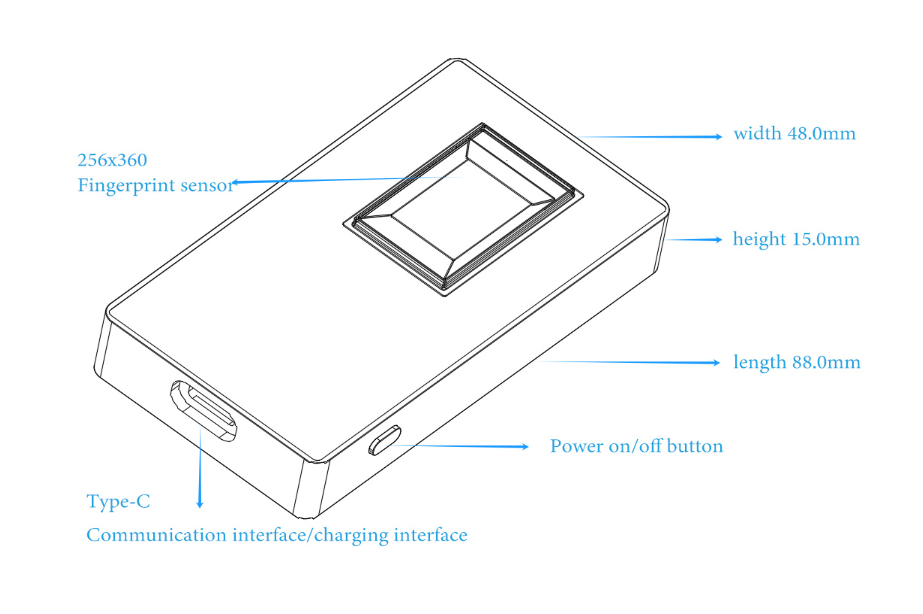 256x360
Fingerprint sensor

width 48.0mm

height 15.0mm

length 88.0mm

Power on/off button

Type-C
Communication interface/charging interface